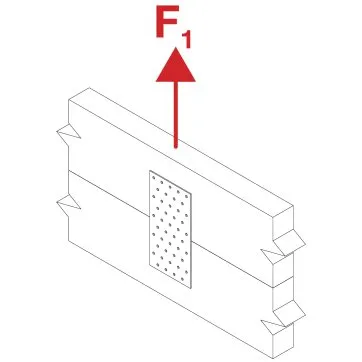 $F_1$